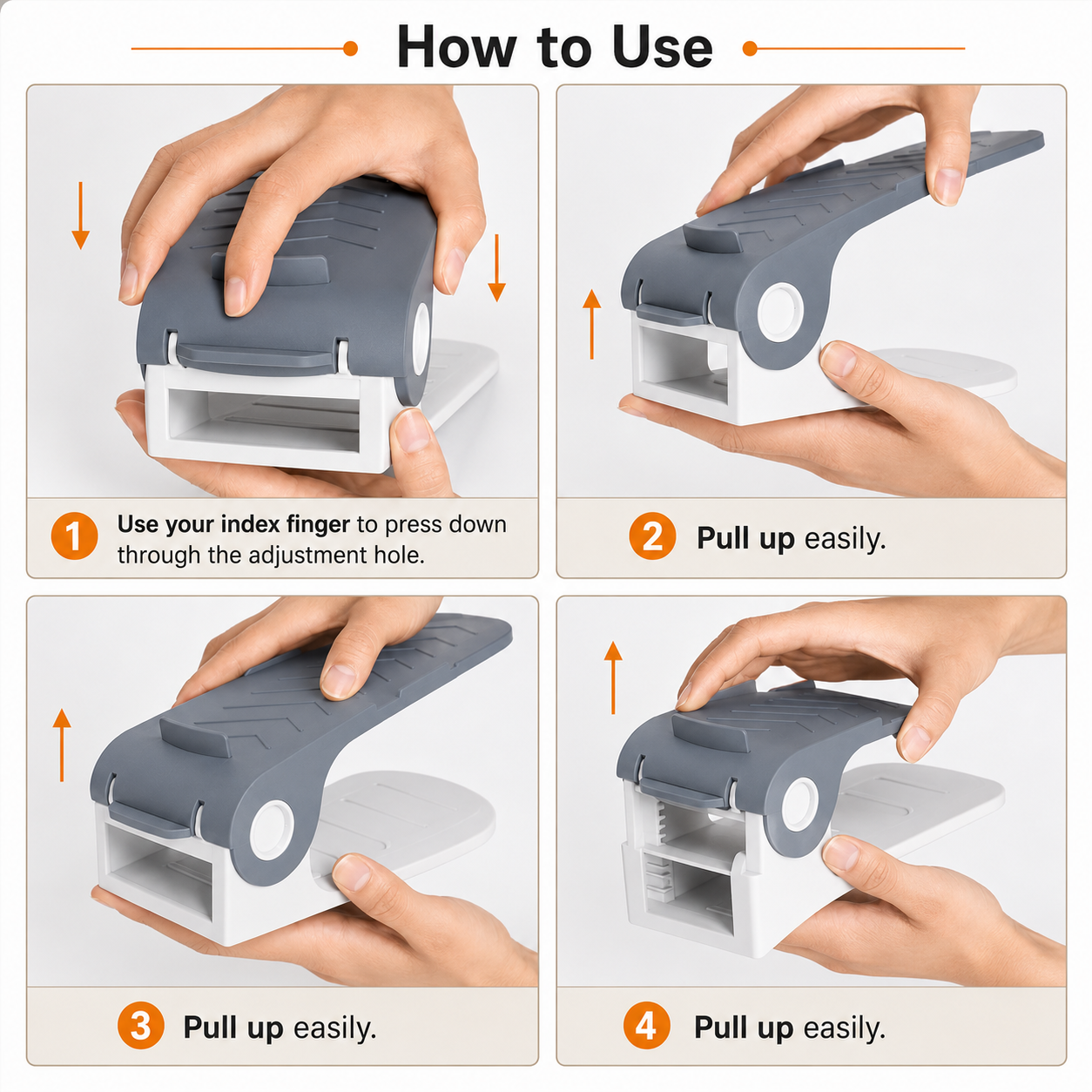 How to Use

1 Use your index finger to press down through the adjustment hole.

2 Pull up easily.

3 Pull up easily.

4 Pull up easily.