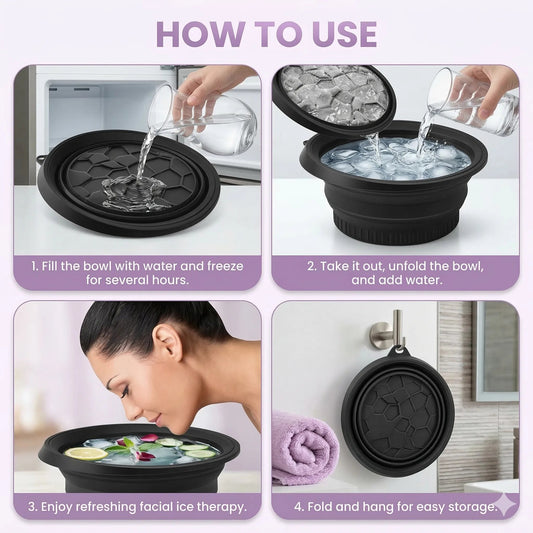 HOW TO USE

1. Fill the bowl with water and freeze for several hours.

2. Take it out, unfold the bowl, and add water.

3. Enjoy refreshing facial ice therapy.

4. Fold and hang for easy storage.