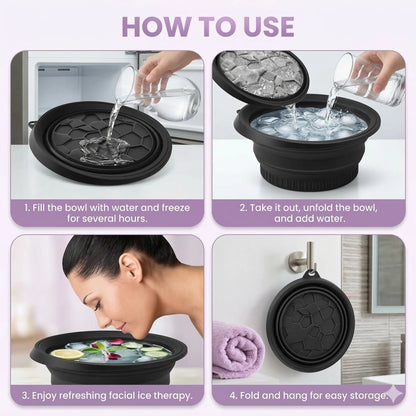 HOW TO USE

1. Fill the bowl with water and freeze for several hours.

2. Take it out, unfold the bowl, and add water.

3. Enjoy refreshing facial ice therapy.

4. Fold and hang for easy storage.